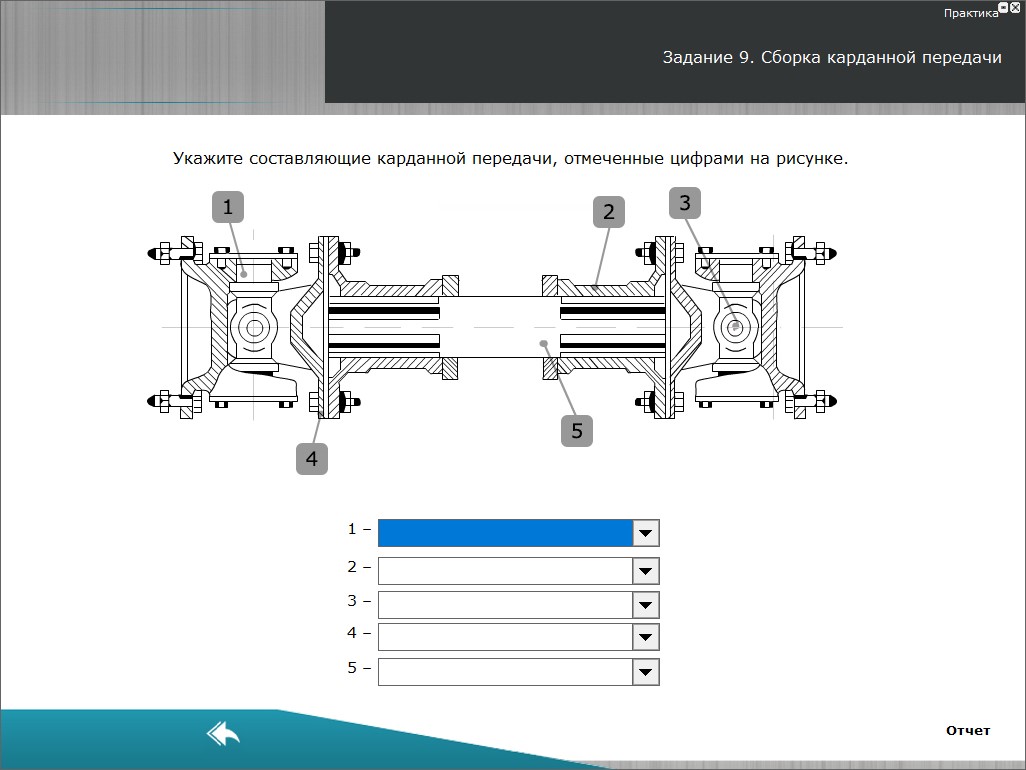 Практика

Задание 9. Сборка карданной передачи

Укажите составляющие карданной передачи, отмеченные цифрами на рисунке.

1
2
3
4
5

1 –
2 –
3 –
4 –
5 –

Отчет